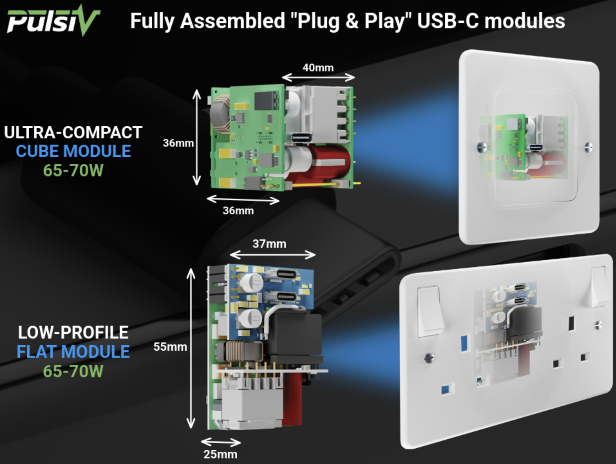 PulsiV

Fully Assembled "Plug & Play" USB-C modules

ULTRA-COMPACT
CUBE MODULE
65-70W

40mm

36mm

36mm

LOW-PROFILE
FLAT MODULE
65-70W

37mm

55mm

25mm